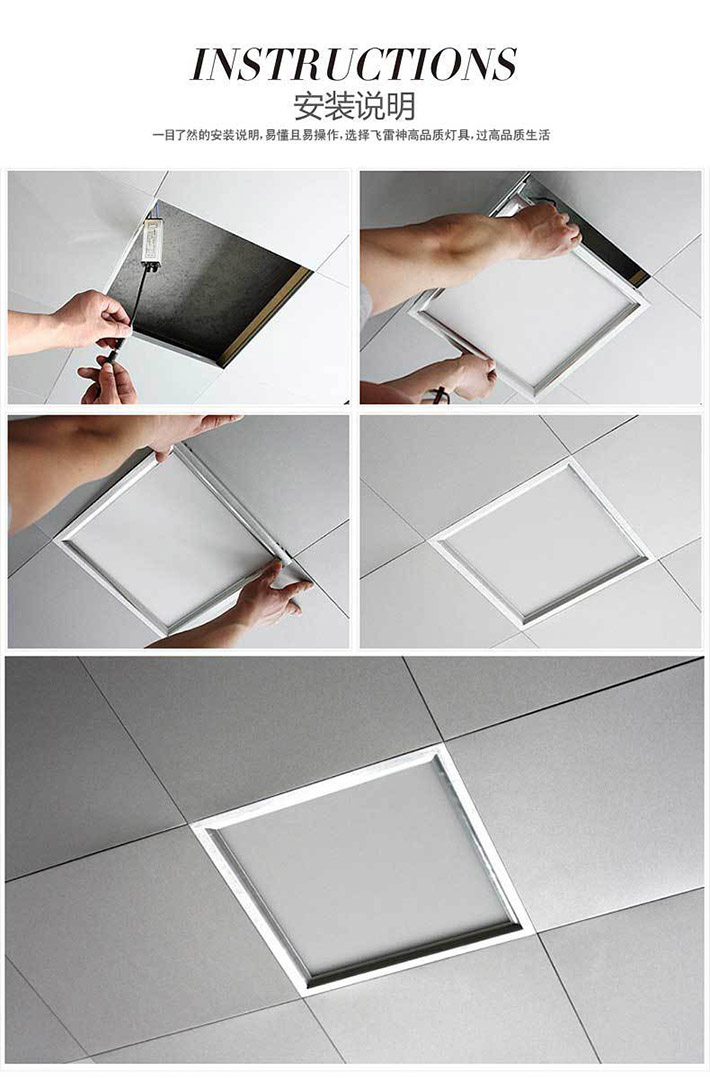 INSTRUCTIONS
安装说明
一目了然的安装说明，易懂且易操作，选择飞雷神高品质灯具，过高品质生活