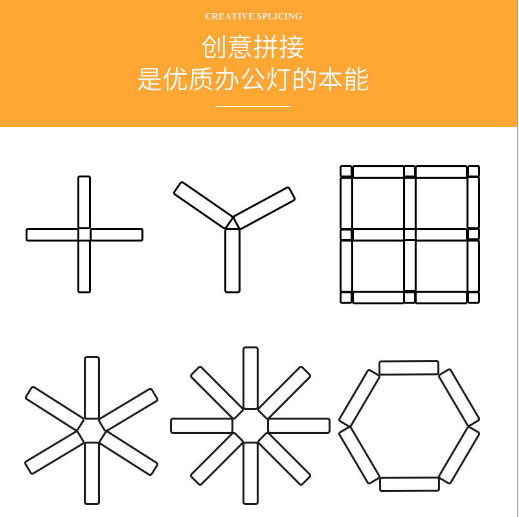 CREATIVE SPLICING

创意拼接
是优质办公灯的本能